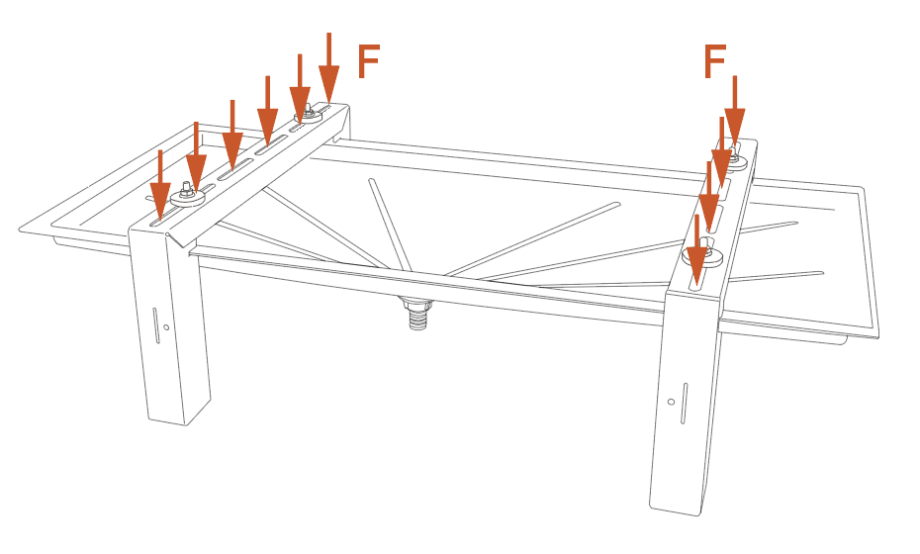 F

F