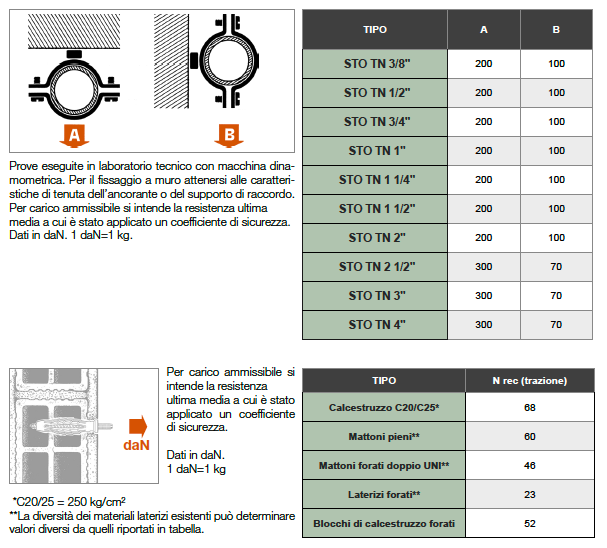 A

B

Prove eseguite in laboratorio tecnico con macchina dinamometrica. Per il fissaggio a muro attenersi alle caratteristiche di tenuta dell'ancorante o del supporto di raccordo. Per carico ammissibile si intende la resistenza ultima media a cui è stato applicato un coefficiente di sicurezza. Dati in daN. 1 daN=1 kg.

| TIPO | A | B |
|---|---|---|
| STO TN 3/8" | 200 | 100 |
| STO TN 1/2" | 200 | 100 |
| STO TN 3/4" | 200 | 100 |
| STO TN 1" | 200 | 100 |
| STO TN 1 1/4" | 200 | 100 |
| STO TN 1 1/2" | 200 | 100 |
| STO TN 2" | 200 | 100 |
| STO TN 2 1/2" | 300 | 70 |
| STO TN 3" | 300 | 70 |
| STO TN 4" | 300 | 70 |

daN

Per carico ammissibile si intende la resistenza ultima media a cui è stato applicato un coefficiente di sicurezza.

Dati in daN.
1 daN=1 kg

*C20/25 = 250 kg/cm$^2$
**La diversità dei materiali laterizi esistenti può determinare valori diversi da quelli riportati in tabella.

| TIPO | N rec (trazione) |
|---|---|
| Calcestruzzo C20/C25* | 68 |
| Mattoni pieni** | 60 |
| Mattoni forati doppio UNI** | 46 |
| Laterizi forati** | 23 |
| Blocchi di calcestruzzo forati | 52 |