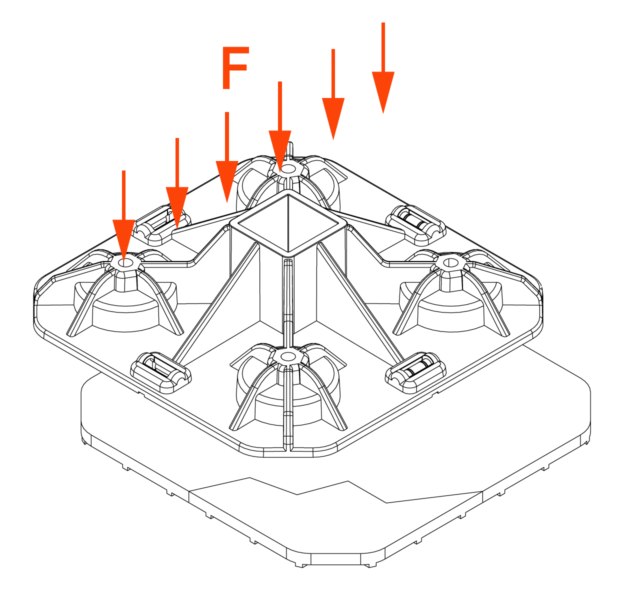 F