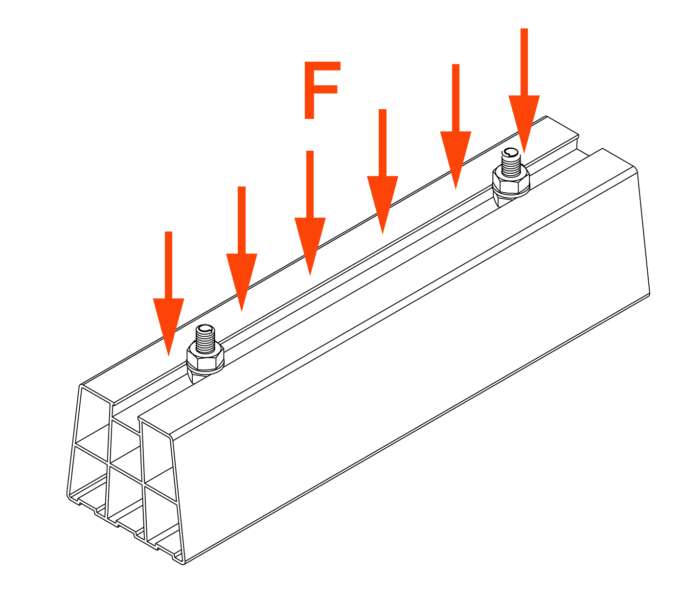 F