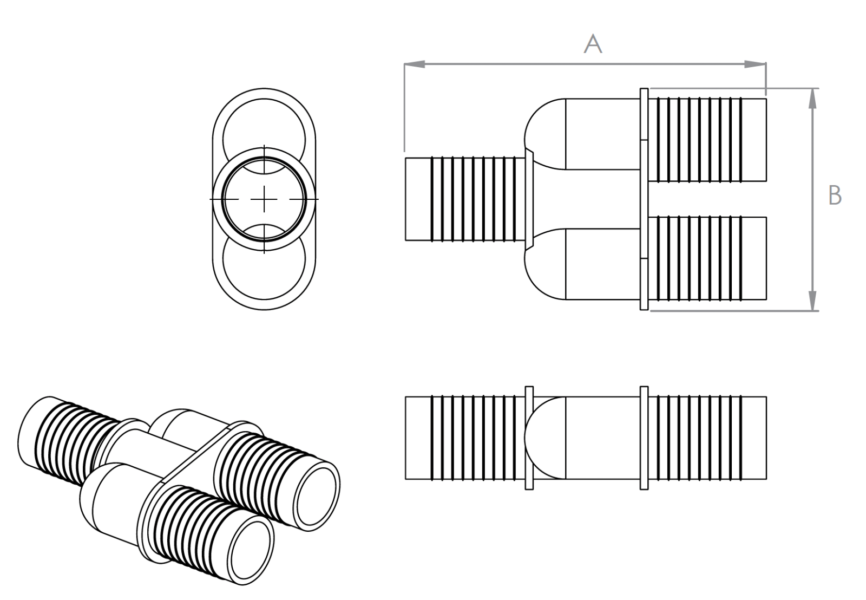 A

B