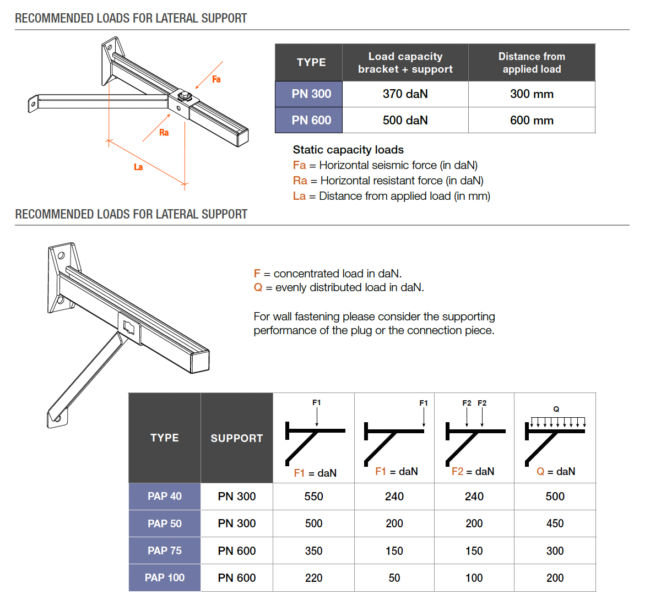 RECOMMENDED LOADS FOR LATERAL SUPPORT

Fa

Ra

La

| TYPE | Load capacity bracket + support | Distance from applied load |
|---|---|---|
| PN 300 | 370 daN | 300 mm |
| PN 600 | 500 daN | 600 mm |

Static capacity loads
Fa = Horizontal seismic force (in daN)
Ra = Horizontal resistant force (in daN)
La = Distance from applied load (in mm)

RECOMMENDED LOADS FOR LATERAL SUPPORT

F = concentrated load in daN.
Q = evenly distributed load in daN.

For wall fastening please consider the supporting performance of the plug or the connection piece.

| TYPE | SUPPORT | F1 F1 = daN | F1 F1 = daN | F2 F2 F2 = daN | Q Q = daN |
|---|---|---|---|---|---|
| PAP 40 | PN 300 | 550 | 240 | 240 | 500 |
| PAP 50 | PN 300 | 500 | 200 | 200 | 450 |
| PAP 75 | PN 600 | 350 | 150 | 150 | 300 |
| PAP 100 | PN 600 | 220 | 50 | 100 | 200 |