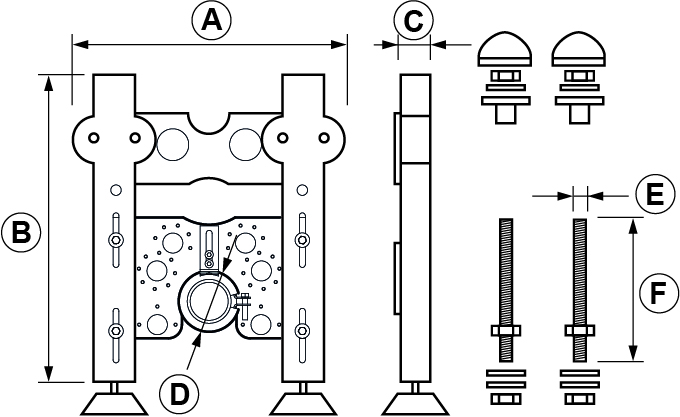 A
C
B
E
F
D