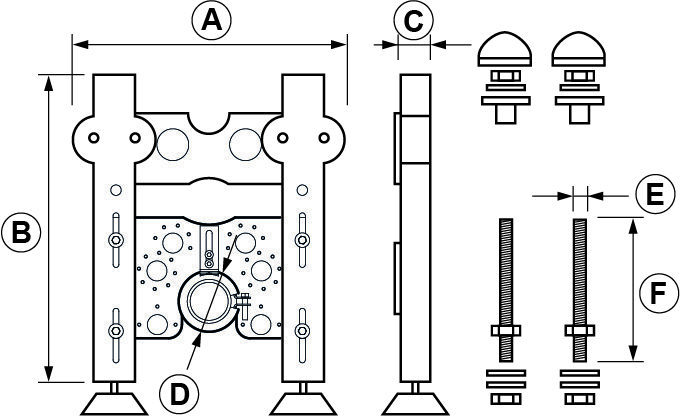 A
C
B
E
F
D