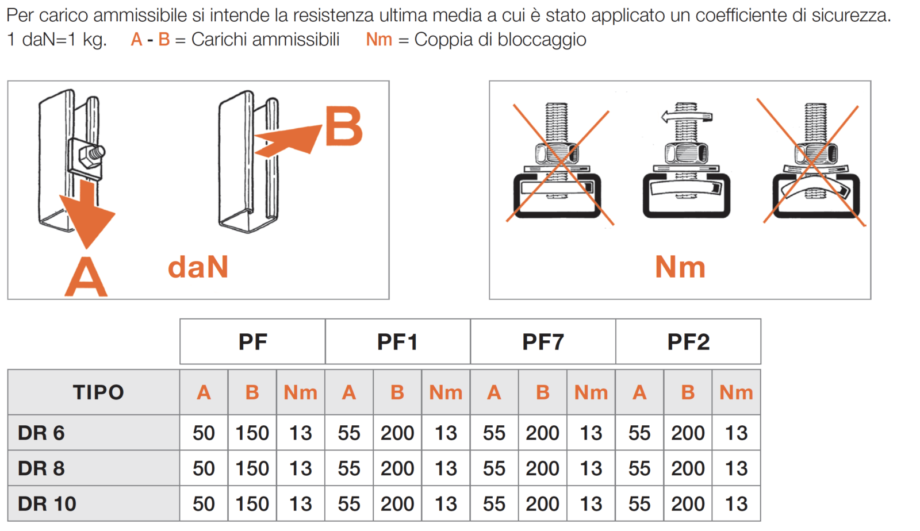 Per carico ammissibile si intende la resistenza ultima media a cui è stato applicato un coefficiente di sicurezza.
1 daN=1 kg. A - B = Carichi ammissibili Nm = Coppia di bloccaggio

B

A

daN

Nm

| | PF | | | PF1 | | | PF7 | | | PF2 | | |
|---|---|---|---|---|---|---|---|---|---|---|---|---|
| TIPO | A | B | Nm | A | B | Nm | A | B | Nm | A | B | Nm |
| DR 6 | 50 | 150 | 13 | 55 | 200 | 13 | 55 | 200 | 13 | 55 | 200 | 13 |
| DR 8 | 50 | 150 | 13 | 55 | 200 | 13 | 55 | 200 | 13 | 55 | 200 | 13 |
| DR 10 | 50 | 150 | 13 | 55 | 200 | 13 | 55 | 200 | 13 | 55 | 200 | 13 |