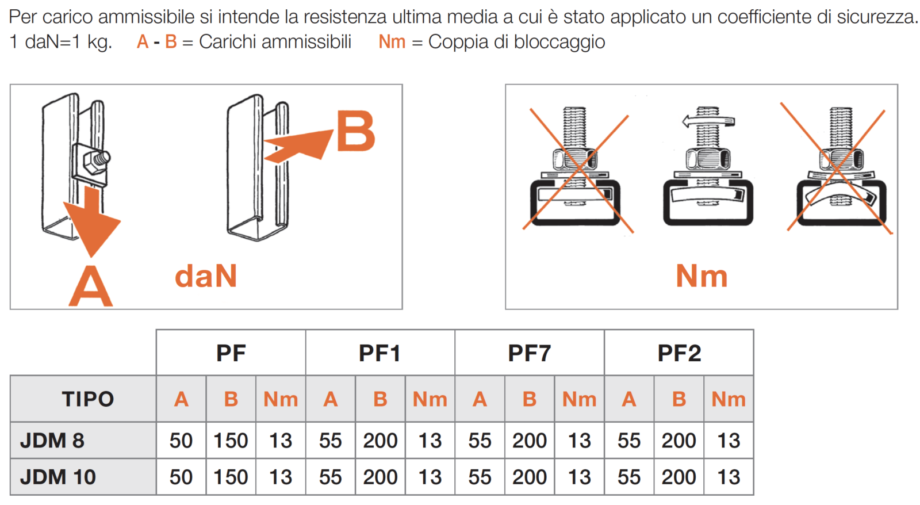 Per carico ammissibile si intende la resistenza ultima media a cui è stato applicato un coefficiente di sicurezza.
1 daN=1 kg. A - B = Carichi ammissibili Nm = Coppia di bloccaggio

B

A daN

Nm

| | PF | | | PF1 | | | PF7 | | | PF2 | | |
|---|---|---|---|---|---|---|---|---|---|---|---|---|
| TIPO | A | B | Nm | A | B | Nm | A | B | Nm | A | B | Nm |
| JDM 8 | 50 | 150 | 13 | 55 | 200 | 13 | 55 | 200 | 13 | 55 | 200 | 13 |
| JDM 10 | 50 | 150 | 13 | 55 | 200 | 13 | 55 | 200 | 13 | 55 | 200 | 13 |