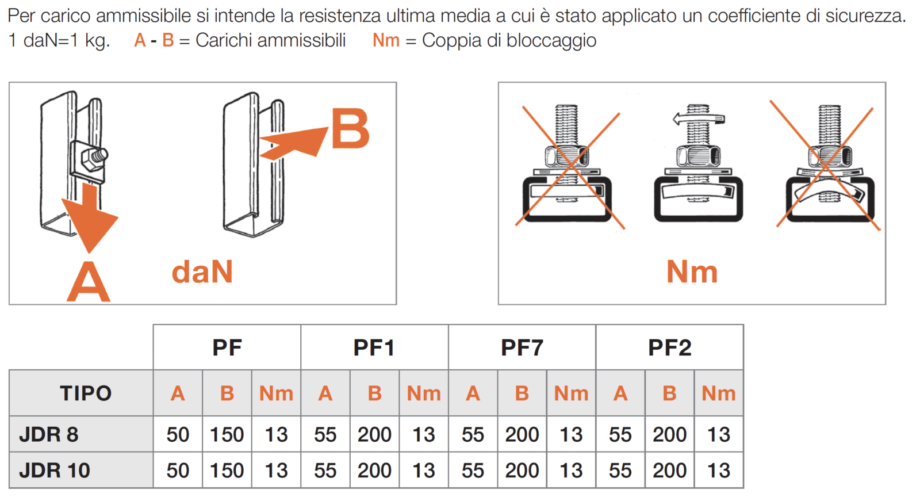 Per carico ammissibile si intende la resistenza ultima media a cui è stato applicato un coefficiente di sicurezza. 1 daN=1 kg. A - B = Carichi ammissibili Nm = Coppia di bloccaggio

B

A

daN

Nm

| | PF | | | PF1 | | | PF7 | | | PF2 | | |
|---|---|---|---|---|---|---|---|---|---|---|---|---|
| TIPO | A | B | Nm | A | B | Nm | A | B | Nm | A | B | Nm |
| JDR 8 | 50 | 150 | 13 | 55 | 200 | 13 | 55 | 200 | 13 | 55 | 200 | 13 |
| JDR 10 | 50 | 150 | 13 | 55 | 200 | 13 | 55 | 200 | 13 | 55 | 200 | 13 |