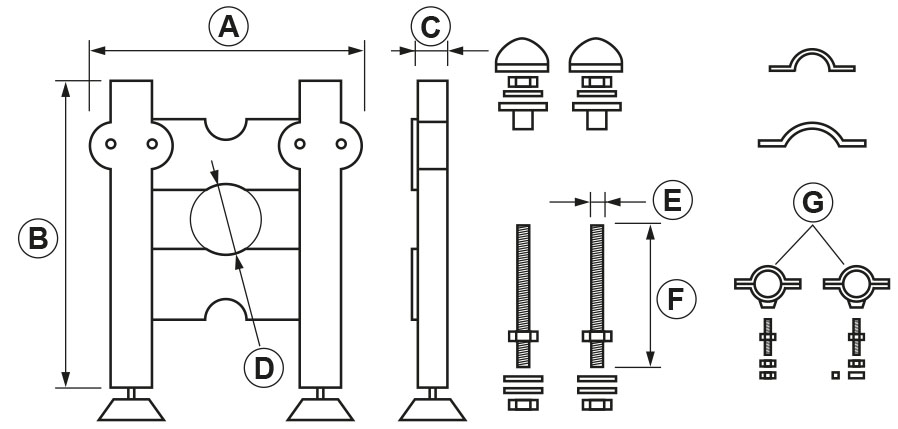 A
C
B
D
E
F
G